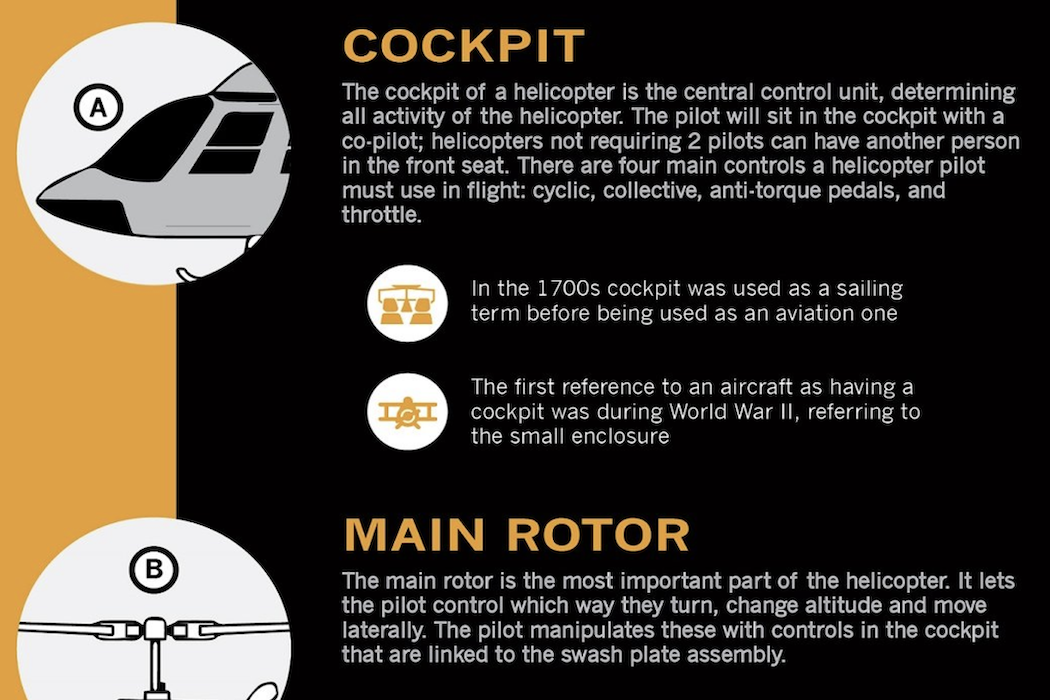 A

COCKPIT

The cockpit of a helicopter is the central control unit, determining all activity of the helicopter. The pilot will sit in the cockpit with a co-pilot; helicopters not requiring 2 pilots can have another person in the front seat. There are four main controls a helicopter pilot must use in flight: cyclic, collective, anti-torque pedals, and throttle.

In the 1700s cockpit was used as a sailing term before being used as an aviation one

The first reference to an aircraft as having a cockpit was during World War II, referring to the small enclosure

B

MAIN ROTOR

The main rotor is the most important part of the helicopter. It lets the pilot control which way they turn, change altitude and move laterally. The pilot manipulates these with controls in the cockpit that are linked to the swash plate assembly.